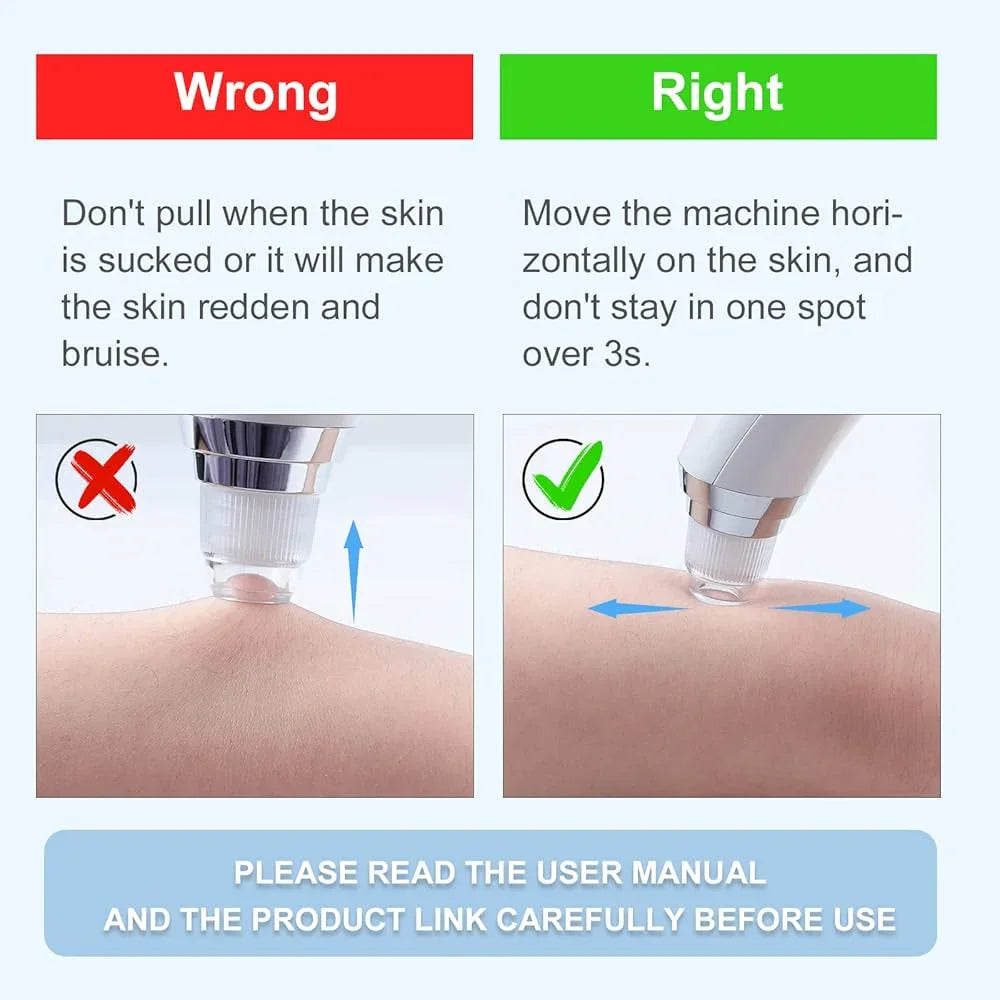 Wrong

Don't pull when the skin is sucked or it will make the skin redden and bruise.

Right

Move the machine horizontally on the skin, and don't stay in one spot over 3s.

PLEASE READ THE USER MANUAL AND THE PRODUCT LINK CAREFULLY BEFORE USE